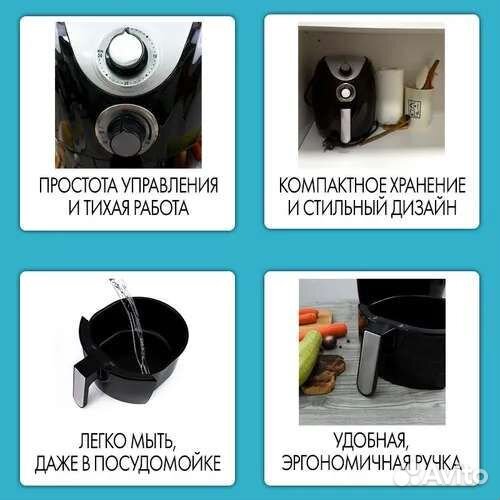 ПРОСТОТА УПРАВЛЕНИЯ И ТИХАЯ РАБОТА

КОМПАКТНОЕ ХРАНЕНИЕ И СТИЛЬНЫЙ ДИЗАЙН

ЛЕГКО МЫТЬ, ДАЖЕ В ПОСУДОМОЙКЕ

УДОБНАЯ, ЭРГОНОМИЧНАЯ РУЧКА

Avito