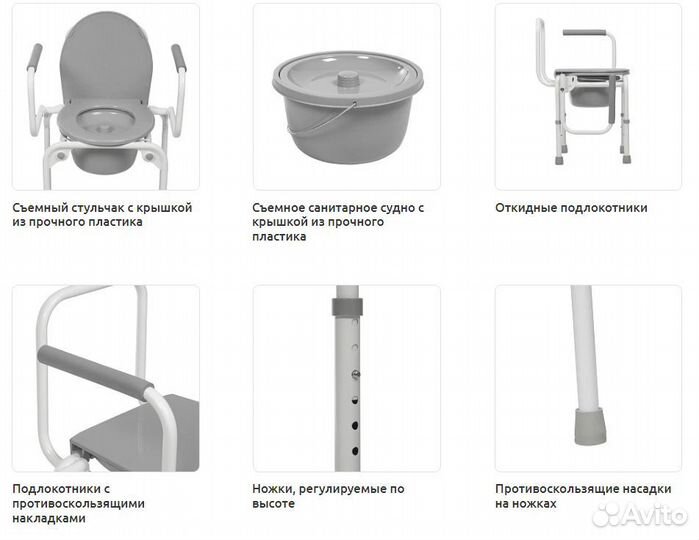 Съемный стульчак с крышкой из прочного пластика

Съемное санитарное судно с крышкой из прочного пластика

Откидные подлокотники

Подлокотники с противоскользящими накладками

Ножки, регулируемые по высоте

Противоскользящие насадки на ножках

Avito