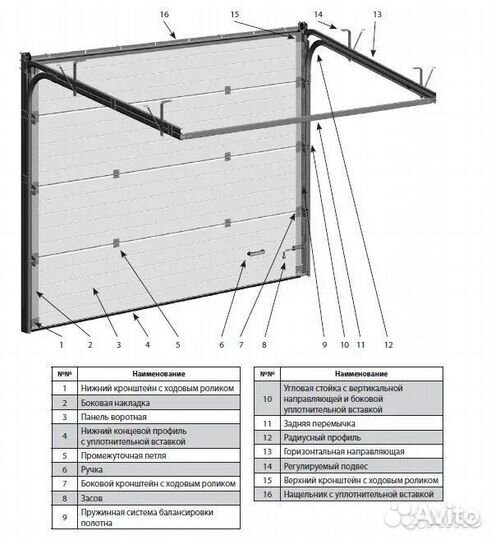 16 15 14 13

1 2 3 4 5 6 7 8 9 10 11 12

| №№ | Наименование |
|---|---|
| 1 | Нижний кронштейн с ходовым роликом |
| 2 | Боковая накладка |
| 3 | Панель воротная |
| 4 | Нижний концевой профиль с уплотнительной вставкой |
| 5 | Промежуточная петля |
| 6 | Ручка |
| 7 | Боковой кронштейн с ходовым роликом |
| 8 | Засов |
| 9 | Пружинная система балансировки полотна |

| №№ | Наименование |
|---|---|
| 10 | Угловая стойка с вертикальной направляющей и боковой уплотнительной вставкой |
| 11 | Задняя перемычка |
| 12 | Радиусный профиль |
| 13 | Горизонтальная направляющая |
| 14 | Регулируемый подвес |
| 15 | Верхний кронштейн с ходовым роликом |
| 16 | Нащельник с уплотнительной вставкой |

Avito