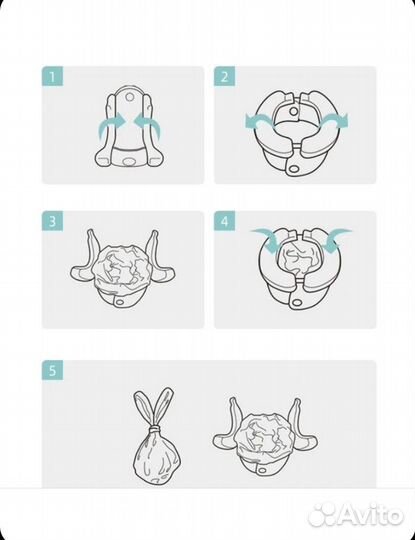 1

2

3

4

5

Avito