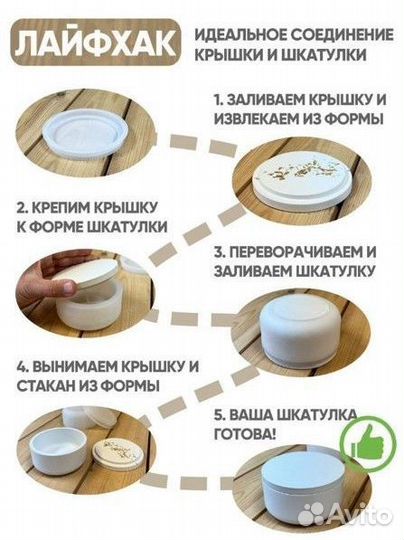 ЛАЙФХАК

ИДЕАЛЬНОЕ СОЕДИНЕНИЕ КРЫШКИ И ШКАТУЛКИ

1. ЗАЛИВАЕМ КРЫШКУ И ИЗВЛЕКАЕМ ИЗ ФОРМЫ

2. КРЕПИМ КРЫШКУ К ФОРМЕ ШКАТУЛКИ

3. ПЕРЕВОРАЧИВАЕМ И ЗАЛИВАЕМ ШКАТУЛКУ

4. ВЫНИМАЕМ КРЫШКУ И СТАКАН ИЗ ФОРМЫ

5. ВАША ШКАТУЛКА ГОТОВА!

Avito