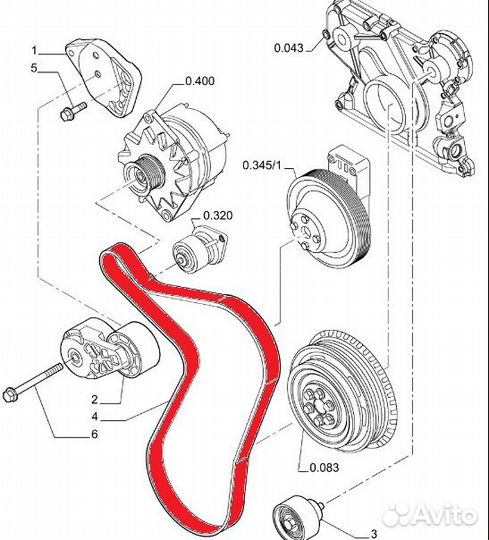 1
5
0.400
0.043
0.345/1
0.320
2
4
6
0.083
3
Avito