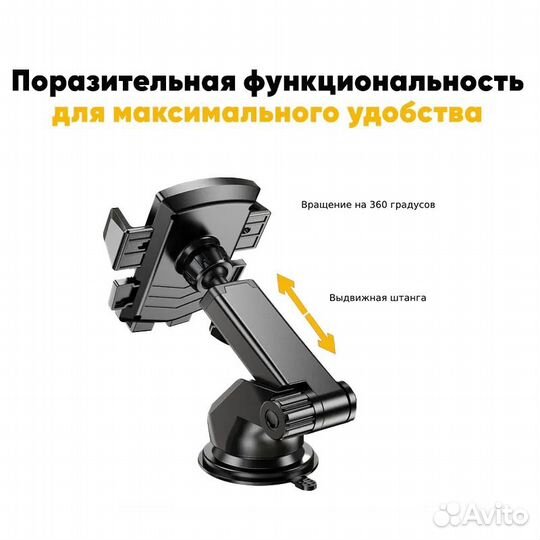 Поразительная функциональность для максимального удобства

Вращение на 360 градусов

Выдвижная штанга

Avito