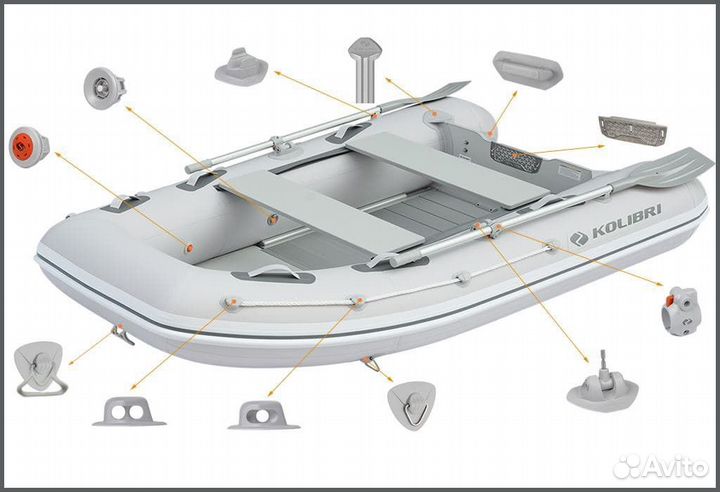 KOLIBRI

Avito