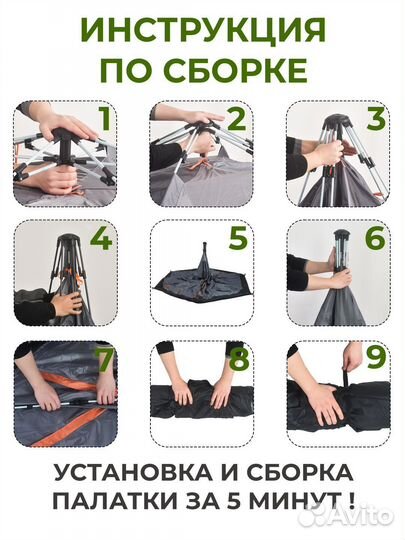 ИНСТРУКЦИЯ ПО СБОРКЕ

1

2

3

4

5

6

7

8

9

УСТАНОВКА И СБОРКА ПАЛАТКИ ЗА 5 МИНУТ !

Avito