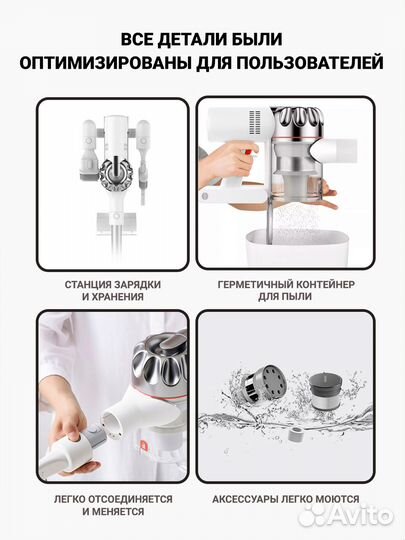 ВСЕ ДЕТАЛИ БЫЛИ ОПТИМИЗИРОВАНЫ ДЛЯ ПОЛЬЗОВАТЕЛЕЙ

СТАНЦИЯ ЗАРЯДКИ И ХРАНЕНИЯ

ГЕРМЕТИЧНЫЙ КОНТЕЙНЕР ДЛЯ ПЫЛИ

ЛЕГКО ОТСОЕДИНЯЕТСЯ И МЕНЯЕТСЯ

АКСЕССУАРЫ ЛЕГКО МОЮТСЯ

Avito