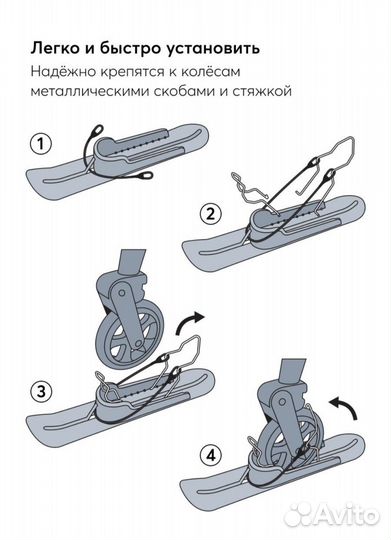 Легко и быстро установить
Надёжно крепятся к колёсам металлическими скобами и стяжкой

1

2

3

4

Avito