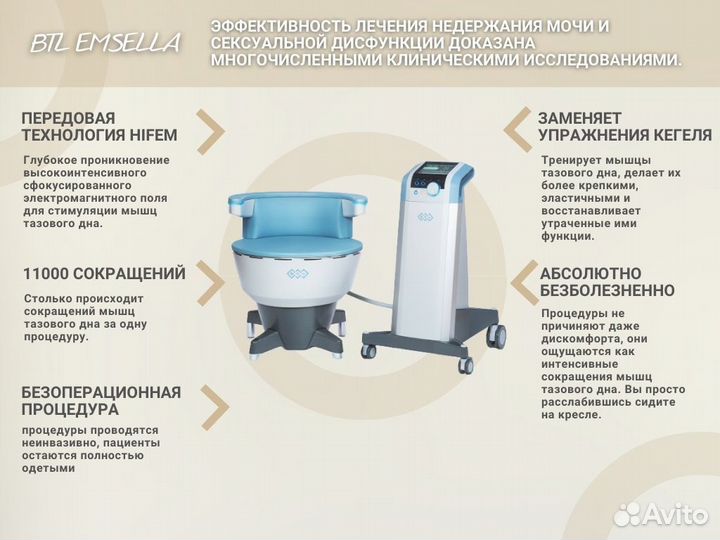 BTL EMSELLA

ЭФФЕКТИВНОСТЬ ЛЕЧЕНИЯ НЕДЕРЖАНИЯ МОЧИ И СЕКСУАЛЬНОЙ ДИСФУНКЦИИ ДОКАЗАНА МНОГОЧИСЛЕННЫМИ КЛИНИЧЕСКИМИ ИССЛЕДОВАНИЯМИ.

ПЕРЕДОВАЯ ТЕХНОЛОГИЯ HIFEM

Глубокое проникновение высокоинтенсивного сфокусированного электромагнитного поля для стимуляции мышц тазового дна.

11000 СОКРАЩЕНИЙ

Столько происходит сокращений мышц тазового дна за одну процедуру.

БЕЗОПЕРАЦИОННАЯ ПРОЦЕДУРА

процедуры проводятся неинвазивно, пациенты остаются полностью одетыми

ЗАМЕНЯЕТ УПРАЖНЕНИЯ КЕГЕЛЯ

Тренирует мышцы тазового дна, делает их более крепкими, эластичными и восстанавливает утраченные ими функции.

АБСОЛЮТНО БЕЗБОЛЕЗНЕННО

Процедуры не причиняют даже дискомфорта, они ощущаются как интенсивные сокращения мышц тазового дна. Вы просто расслабившись сидите на кресле.

Avito