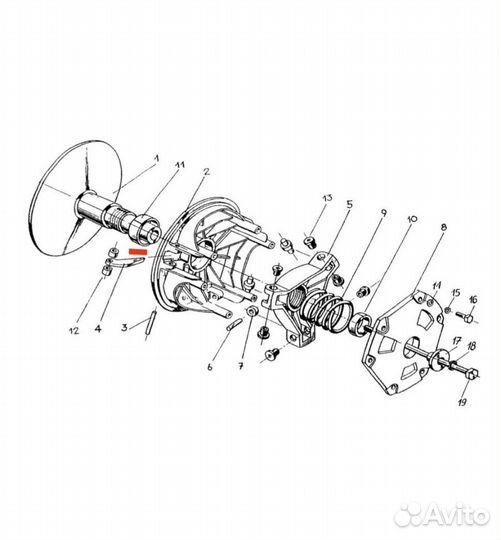 1
11
2
13
5
9
10
8
14
15
16
17
18
19
12
4
3
6
7
Avito