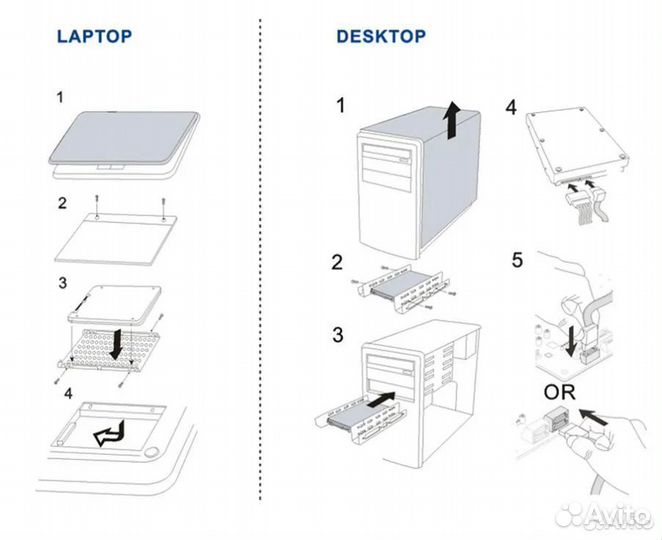 LAPTOP

1

2

3

4

DESKTOP

1

2

3

4

5

OR

Avito