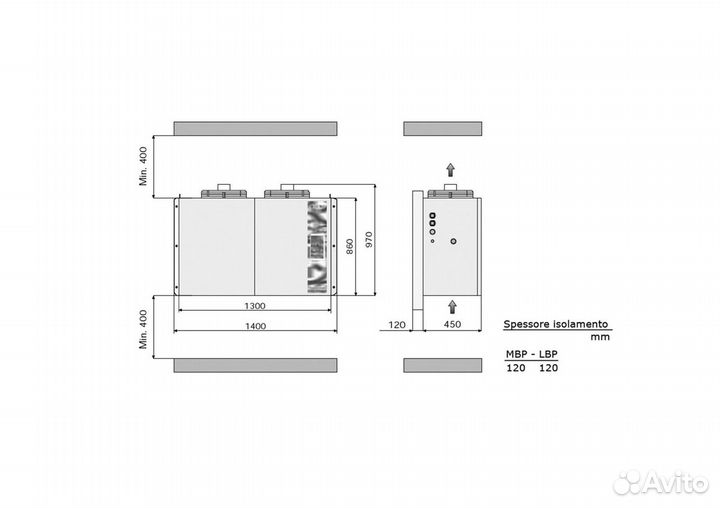 Min. 400
860
970
1300
1400
Min. 400
120
450
Spessore isolamento
mm
MBP - LBP
120 120
Avito