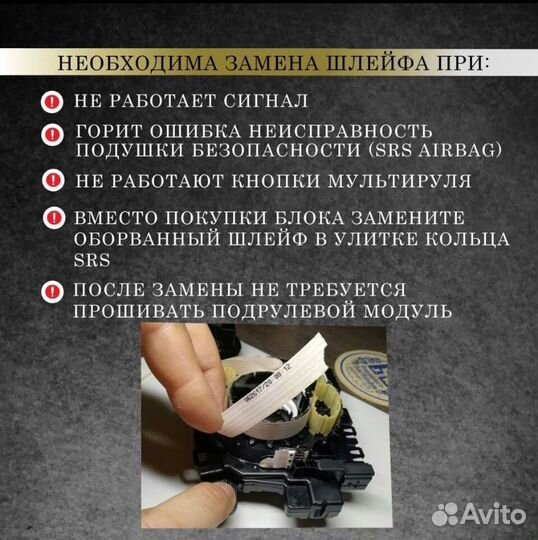 НЕОБХОДИМА ЗАМЕНА ШЛЕЙФА ПРИ:

НЕ РАБОТАЕТ СИГНАЛ

ГОРИТ ОШИБКА НЕИСПРАВНОСТЬ ПОДУШКИ БЕЗОПАСНОСТИ (SRS AIRBAG)

НЕ РАБОТАЮТ КНОПКИ МУЛЬТИРУЛЯ

ВМЕСТО ПОКУПКИ БЛОКА ЗАМЕНИТЕ ОБОРВАННЫЙ ШЛЕЙФ В УЛИТКЕ КОЛЬЦА SRS

ПОСЛЕ ЗАМЕНЫ НЕ ТРЕБУЕТСЯ ПРОШИВАТЬ ПОДРУЛЕВОЙ МОДУЛЬ

962617/20 09 12

Avito