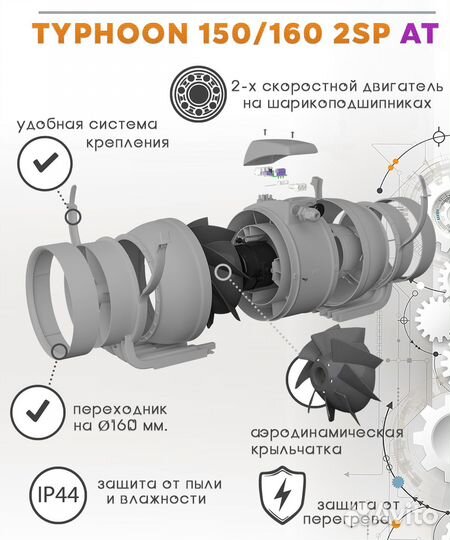 TYPHOON 150/160 2SP AT

2-х скоростной двигатель на шарикоподшипниках

удобная система крепления

переходник на Ø160 мм.

аэродинамическая крыльчатка

IP44

защита от пыли и влажности

защита от перегрева

Avito