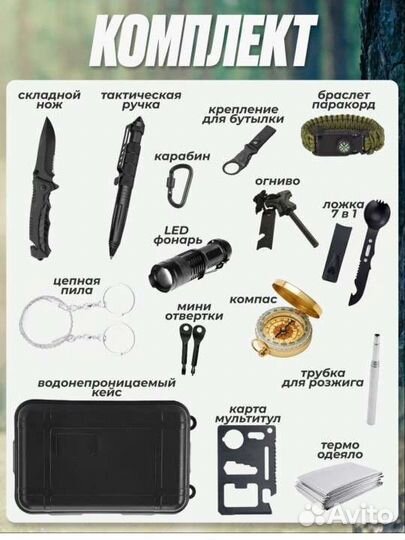 КОМПЛЕКТ

складной нож

тактическая ручка

крепление для бутылки

браслет паракорд

карабин

огниво

ложка 7 в 1

LED фонарь

цепная пила

мини отвертки

компас

трубка для розжига

водонепроницаемый кейс

карта мультитул

термо одеяло

Avito