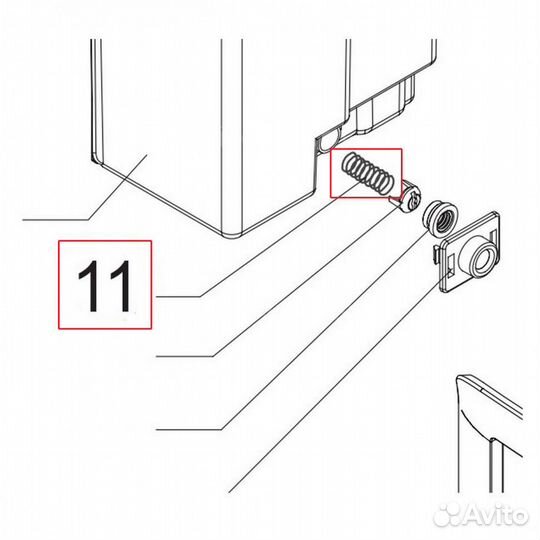 11

Avito