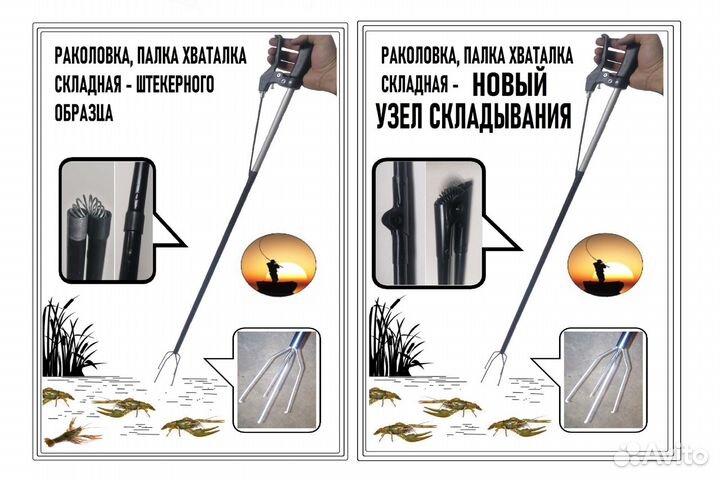 РАКОЛОВКА, ПАЛКА ХВАТАЛКА СКЛАДНАЯ - ШТЕКЕРНОГО ОБРАЗЦА

РАКОЛОВКА, ПАЛКА ХВАТАЛКА СКЛАДНАЯ - НОВЫЙ УЗЕЛ СКЛАДЫВАНИЯ

Avito