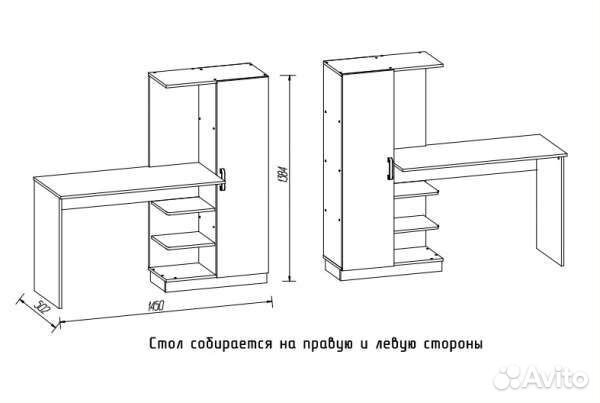 1384

502

1450

Стол собирается на правую и левую стороны

Avito