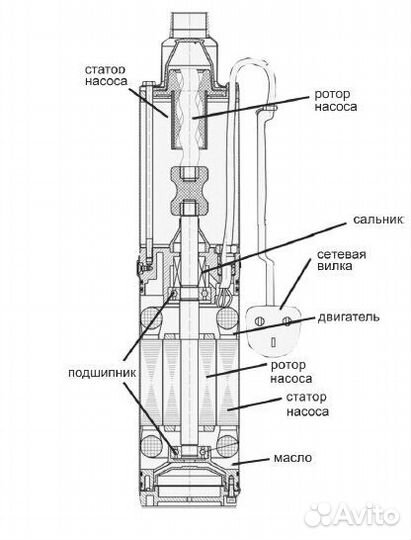 статор насоса

ротор насоса

сальник

сетевая вилка

двигатель

подшипник

ротор насоса

статор насоса

масло

Avito