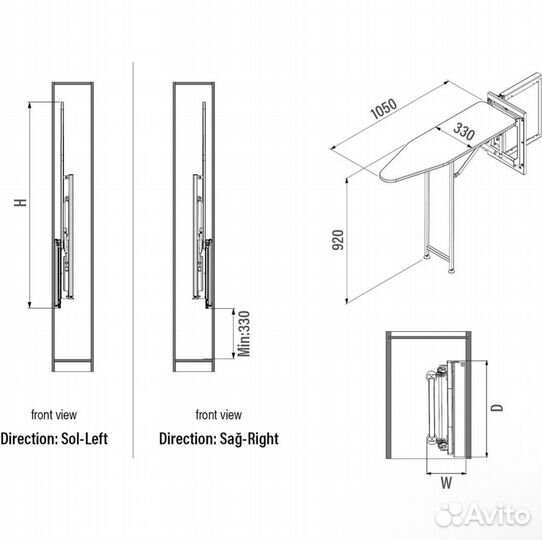 H

front view

Direction: Sol-Left

Min:330

front view

Direction: Sağ-Right

1050

330

920

D

W

Avito