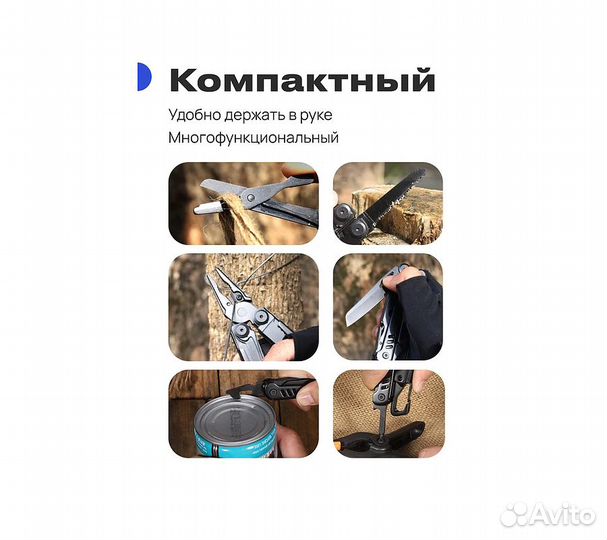 Компактный

Удобно держать в руке

Многофункциональный

Avito