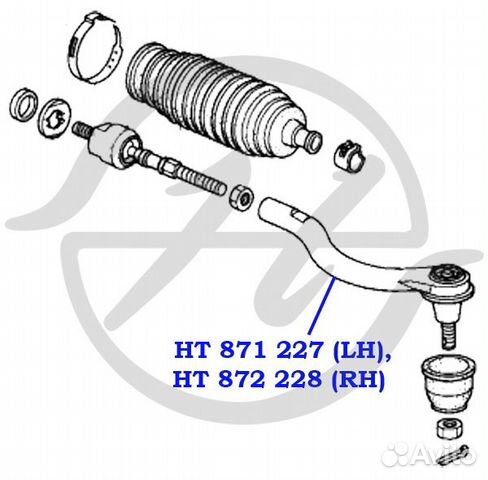 HT 871 227 (LH),
HT 872 228 (RH)

Avito