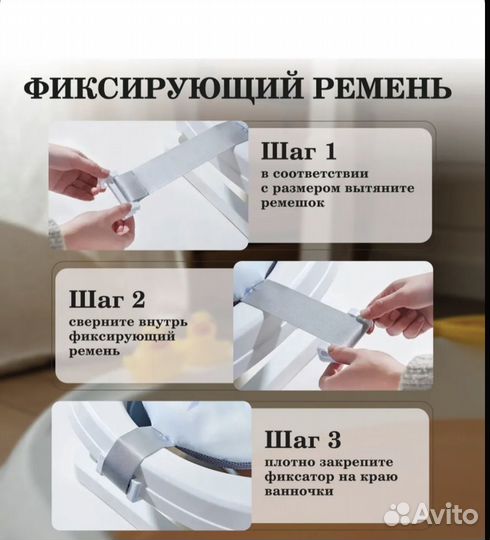 ФИКСИРУЮЩИЙ РЕМЕНЬ

Шаг 1
в соответствии с размером вытяните ремешок

Шаг 2
сверните внутрь фиксирующий ремень

Шаг 3
плотно закрепите фиксатор на краю ванночки

Avito