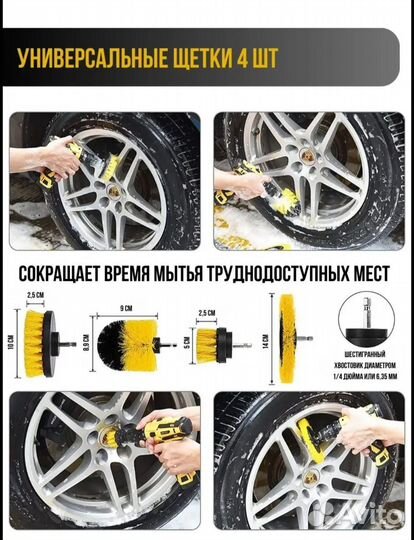 УНИВЕРСАЛЬНЫЕ ЩЕТКИ 4 ШТ

СОКРАЩАЕТ ВРЕМЯ МЫТЬЯ ТРУДНОДОСТУПНЫХ МЕСТ

2,5 СМ

10 СМ

9 СМ

8,9 СМ

2,5 СМ

5 СМ

14 СМ

ШЕСТИГРАННЫЙ ХВОСТОВИК ДИАМЕТРОМ 1/4 ДЮЙМА ИЛИ 6,35 ММ

Avito