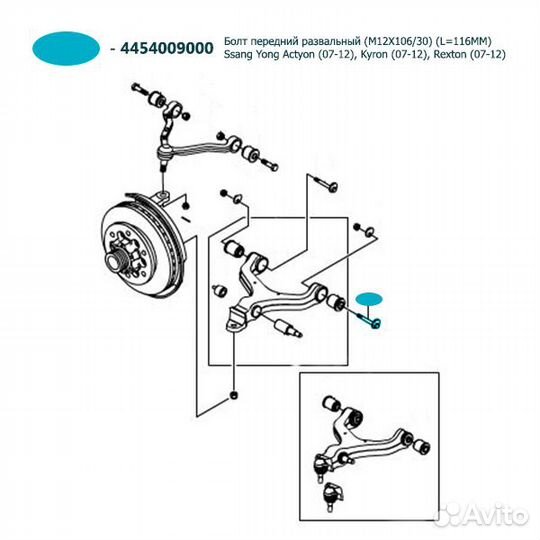 - 4454009000 Болт передний развальный (M12X106/30) (L=116MM) Ssang Yong Actyon (07-12), Kyron (07-12), Rexton (07-12)

Avito