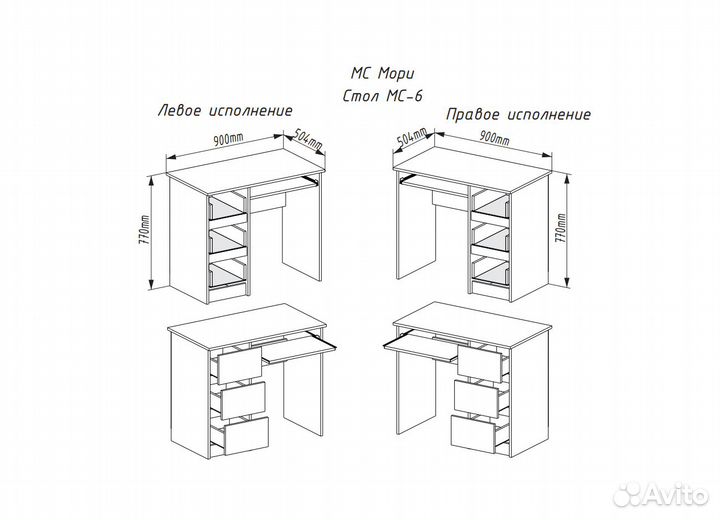 МС Мори
Стол МС-6

Левое исполнение

900mm
504mm
770mm

Правое исполнение

504mm
900mm
770mm

Avito