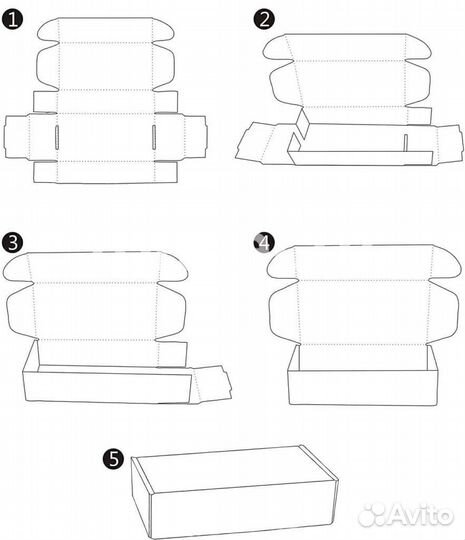 1

2

3

4

5

Avito