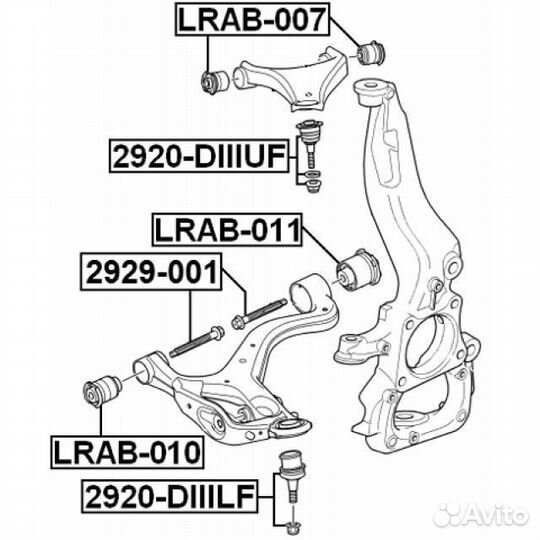 LRAB-007

2920-DIIIUF

LRAB-011

2929-001

LRAB-010

2920-DIIILF

Avito