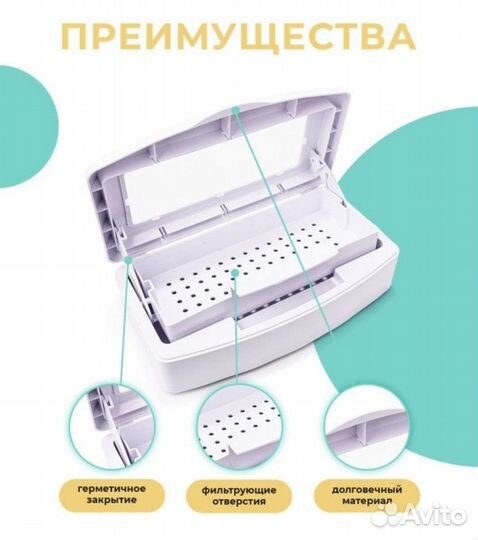 ПРЕИМУЩЕСТВА

герметичное закрытие

фильтрующие отверстия

долговечный материал

Avito