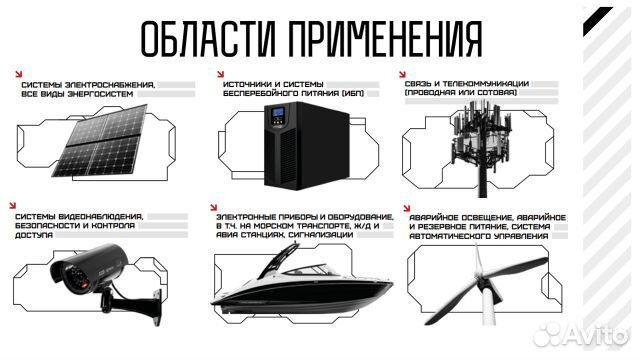 ОБЛАСТИ ПРИМЕНЕНИЯ

СИСТЕМЫ ЭЛЕКТРОСНАБЖЕНИЯ, ВСЕ ВИДЫ ЭНЕРГОСИСТЕМ

ИСТОЧНИКИ И СИСТЕМЫ БЕСПЕРЕБОЙНОГО ПИТАНИЯ (ИБП)

СВЯЗЬ И ТЕЛЕКОММУНИКАЦИИ (ПРОВОДНАЯ ИЛИ СОТОВАЯ)

СИСТЕМЫ ВИДЕОНАБЛЮДЕНИЯ, БЕЗОПАСНОСТИ И КОНТРОЛЯ ДОСТУПА

ЭЛЕКТРОННЫЕ ПРИБОРЫ И ОБОРУДОВАНИЕ, В Т.Ч. НА МОРСКОМ ТРАНСПОРТЕ, Ж/Д И АВИА СТАНЦИЯХ, СИГНАЛИЗАЦИИ

АВАРИЙНОЕ ОСВЕЩЕНИЕ, АВАРИЙНОЕ И РЕЗЕРВНОЕ ПИТАНИЕ, СИСТЕМА АВТОМАТИЧЕСКОГО УПРАВЛЕНИЯ

Avito