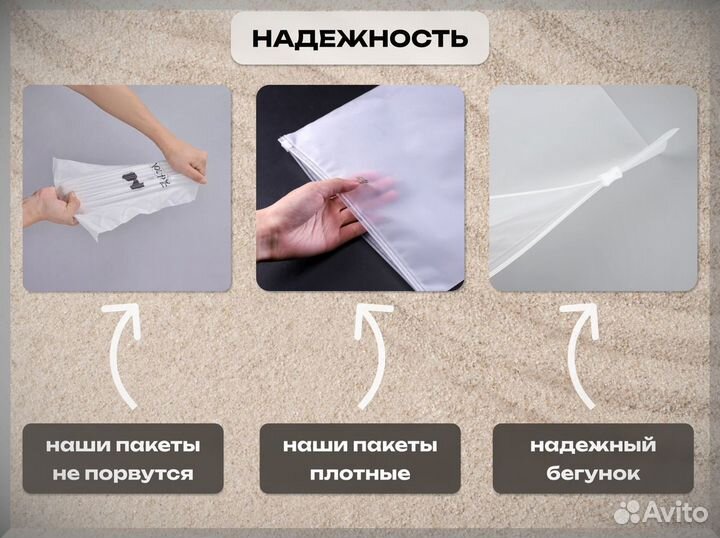 НАДЕЖНОСТЬ

наши пакеты не порвутся

наши пакеты плотные

надежный бегунок

Avito