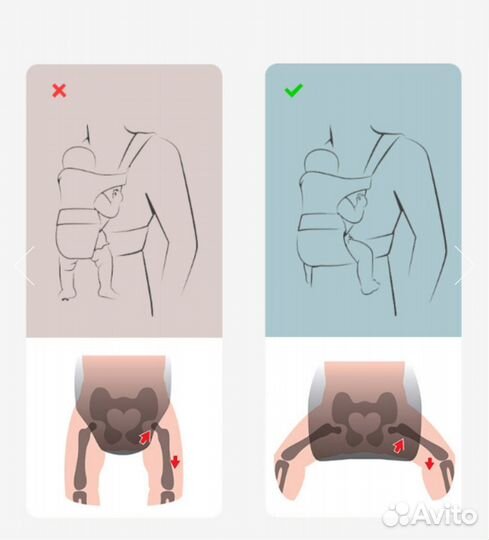 Avito