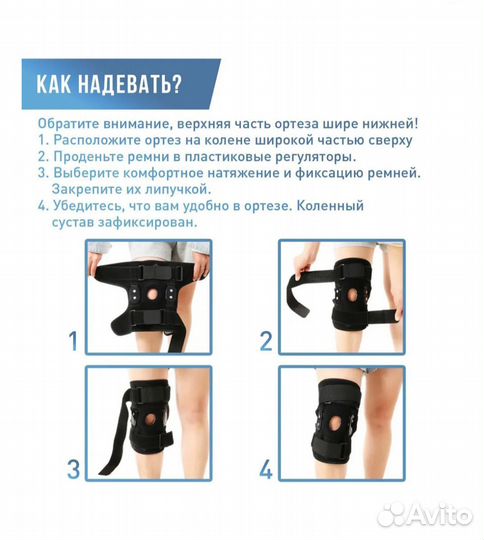 КАК НАДЕВАТЬ?

Обратите внимание, верхняя часть ортеза шире нижней!
1. Расположите ортез на колене широкой частью сверху
2. Проденьте ремни в пластиковые регуляторы.
3. Выберите комфортное натяжение и фиксацию ремней. Закрепите их липучкой.
4. Убедитесь, что вам удобно в ортезе. Коленный сустав зафиксирован.

1

2

3

4

Avito