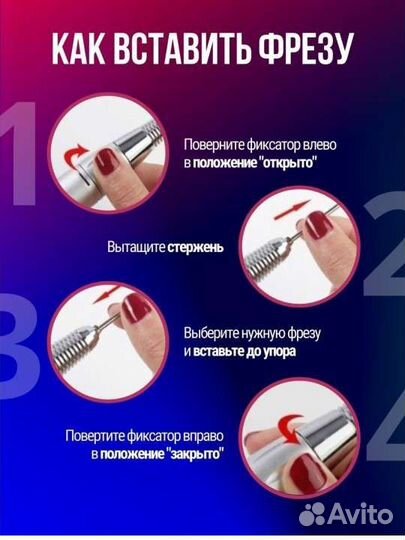 КАК ВСТАВИТЬ ФРЕЗУ

1

Поверните фиксатор влево в положение "открыто"

2

Вытащите стержень

3

Выберите нужную фрезу и вставьте до упора

4

Повертите фиксатор вправо в положение "закрыто"

Avito