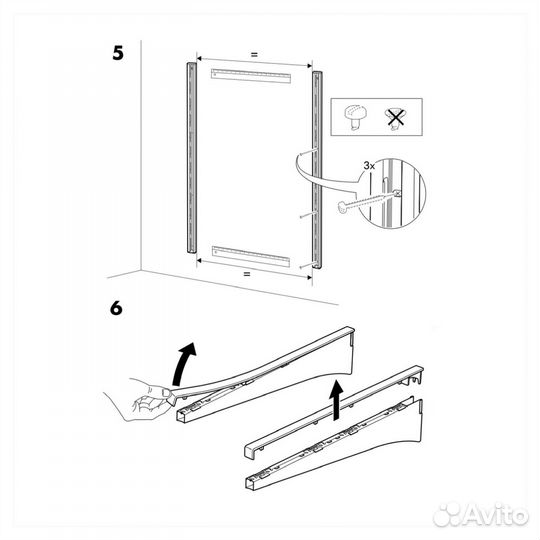 5

=

3x

=

6

Avito