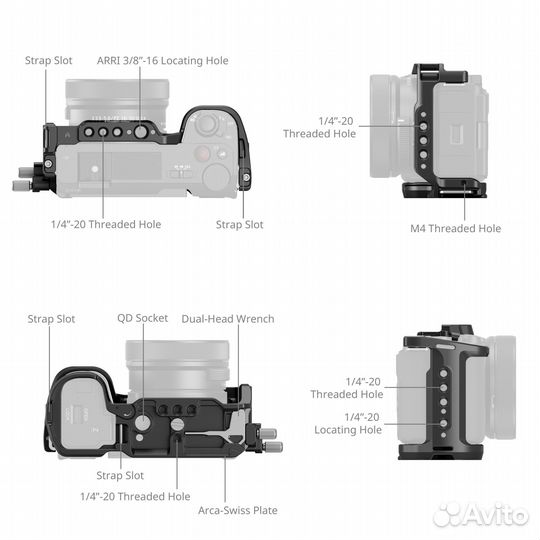 Strap Slot
ARRI 3/8"-16 Locating Hole
1/4"-20 Threaded Hole
Strap Slot
1/4"-20 Threaded Hole
M4 Threaded Hole
Strap Slot
QD Socket
Dual-Head Wrench
Strap Slot
1/4"-20 Threaded Hole
Arca-Swiss Plate
1/4"-20 Threaded Hole
1/4"-20 Locating Hole
Avito