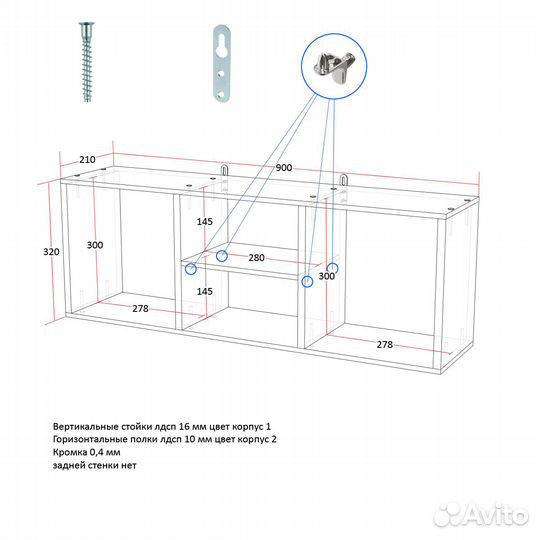 210
900
320
300
145
280
300
145
278
278

Вертикальные стойки лдсп 16 мм цвет корпус 1
Горизонтальные полки лдсп 10 мм цвет корпус 2
Кромка 0,4 мм
задней стенки нет

Avito