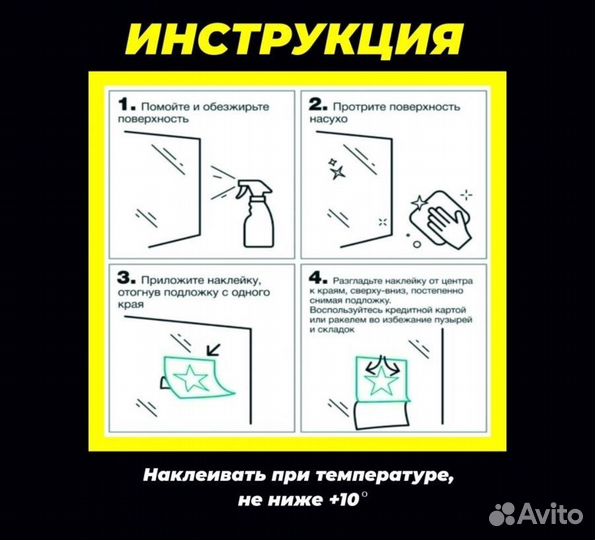 ИНСТРУКЦИЯ

1. Помойте и обезжирьте поверхность

2. Протрите поверхность насухо

3. Приложите наклейку, отогнув подложку с одного края

4. Разгладьте наклейку от центра к краям, сверху-вниз, постепенно снимая подложку. Воспользуйтесь кредитной картой или ракелем во избежание пузырей и складок

Наклеивать при температуре, не ниже +10°

Avito