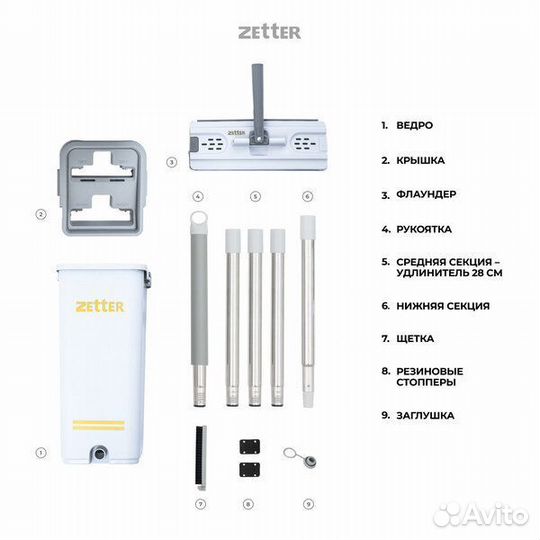 ZETTER

ZETTER

3

2

4 5 6

ZETTER

1

7 8 9

1. ВЕДРО

2. КРЫШКА

3. ФЛАУНДЕР

4. РУКОЯТКА

5. СРЕДНЯЯ СЕКЦИЯ – УДЛИНИТЕЛЬ 28 СМ

6. НИЖНЯЯ СЕКЦИЯ

7. ЩЕТКА

8. РЕЗИНОВЫЕ СТОППЕРЫ

9. ЗАГЛУШКА

Avito