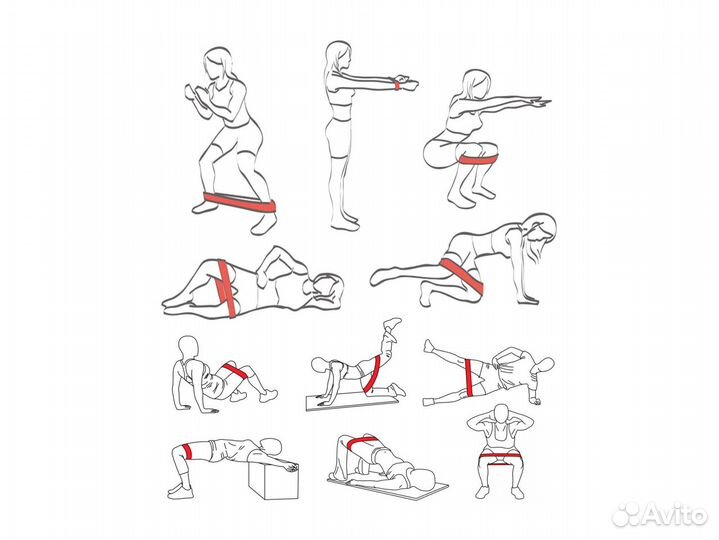 Avito