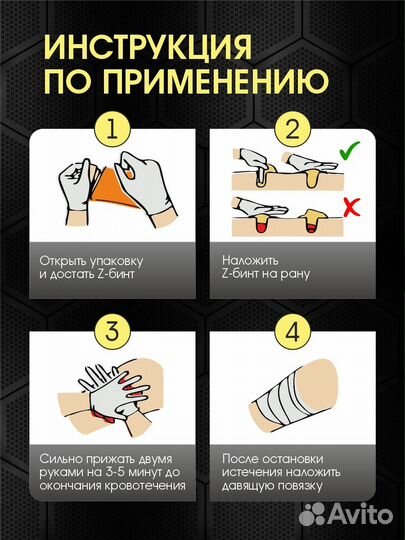 ИНСТРУКЦИЯ ПО ПРИМЕНЕНИЮ

1

Открыть упаковку и достать Z-бинт

2

Наложить Z-бинт на рану

3

Сильно прижать двумя руками на 3-5 минут до окончания кровотечения

4

После остановки истечения наложить давящую повязку

Avito