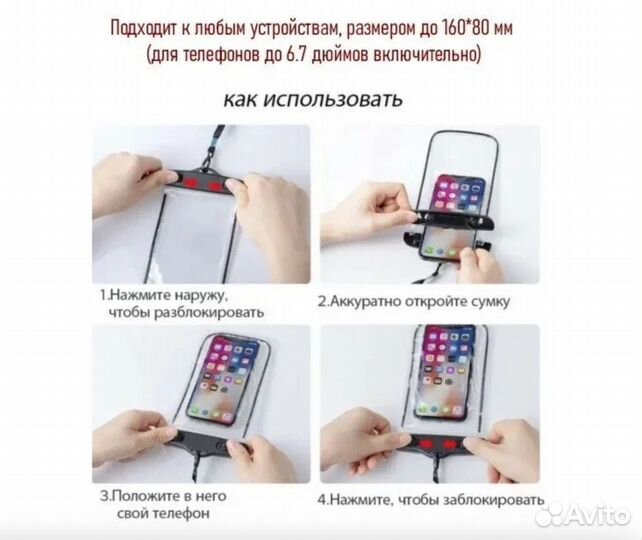 Подходит к любым устройствам, размером до 160*80 мм (для телефонов до 6.7 дюймов включительно)

как использовать

1.Нажмите наружу, чтобы разблокировать

2.Аккуратно откройте сумку

3.Положите в него свой телефон

4.Нажмите, чтобы заблокировать

Avito