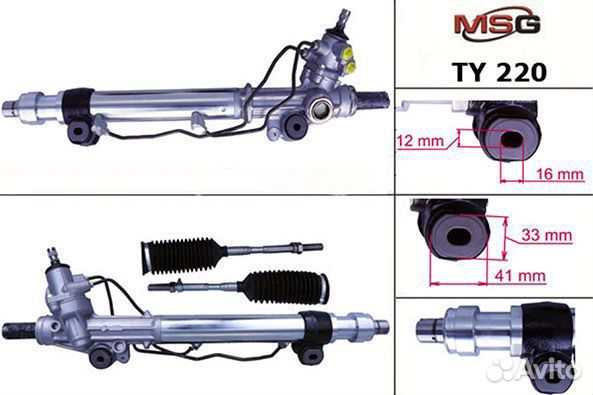 MSG
TY 220
12 mm
16 mm
33 mm
41 mm
Avito