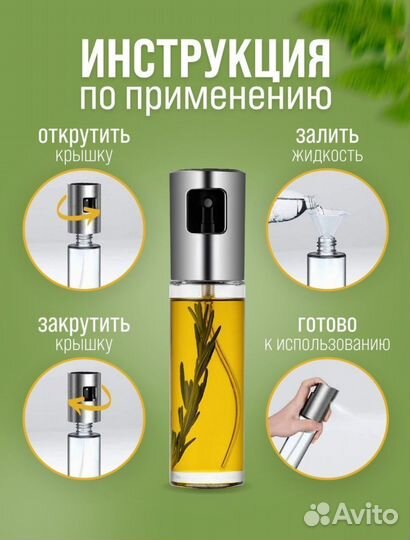 ИНСТРУКЦИЯ
по применению

открутить
крышку

залить
жидкость

закрутить
крышку

готово
к использованию

Avito