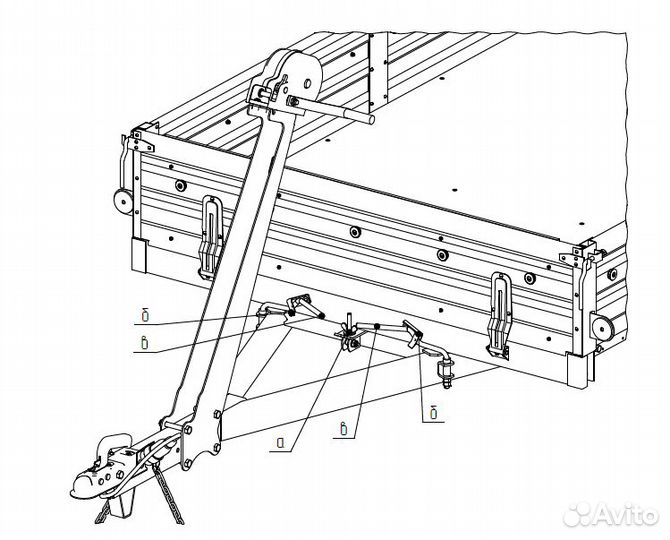 б
в
а
в
б
Avito