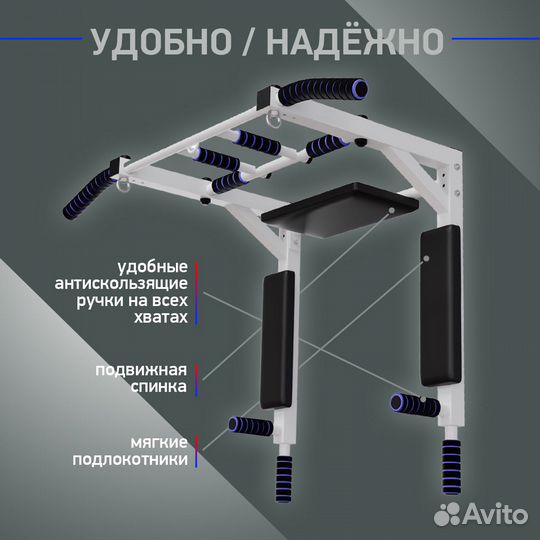 УДОБНО / НАДЁЖНО

удобные антискользящие ручки на всех хватах

подвижная спинка

мягкие подлокотники

Avito