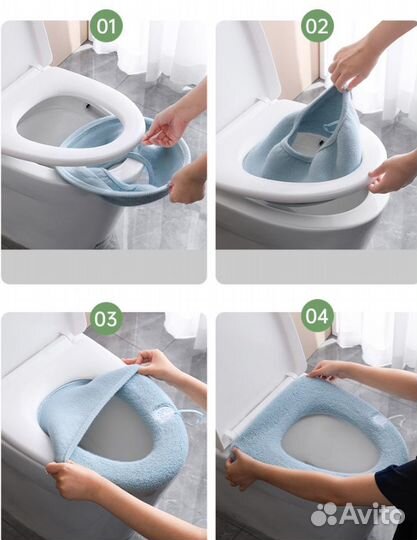 01

02

03

04

Avito